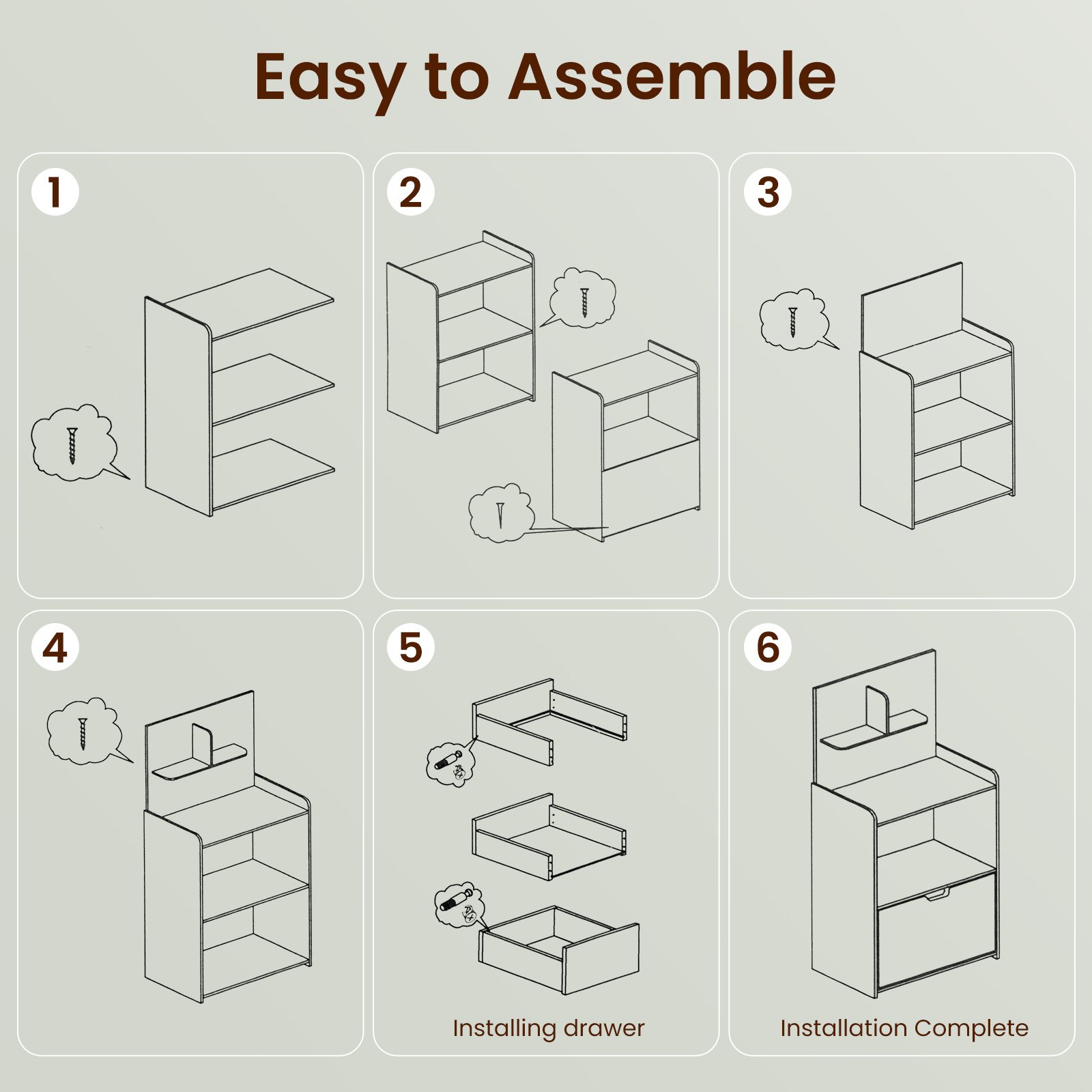 Easy to Assemble

1

2

3

4

5

Installing drawer

6

Installation Complete