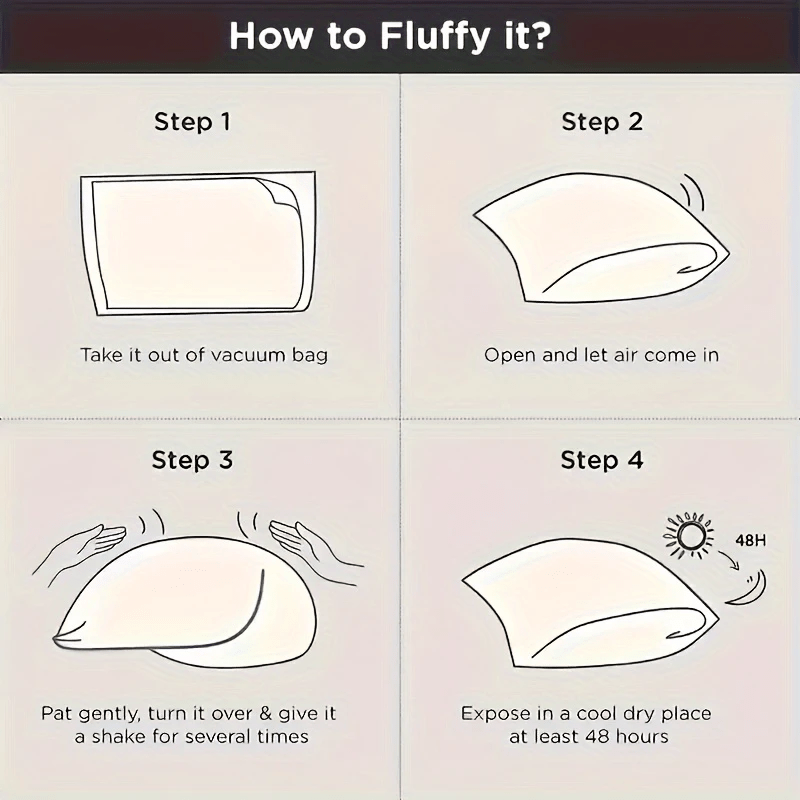 How to Fluffy it?

Step 1

Take it out of vacuum bag

Step 2

Open and let air come in

Step 3

Pat gently, turn it over & give it a shake for several times

Step 4

48H

Expose in a cool dry place at least 48 hours