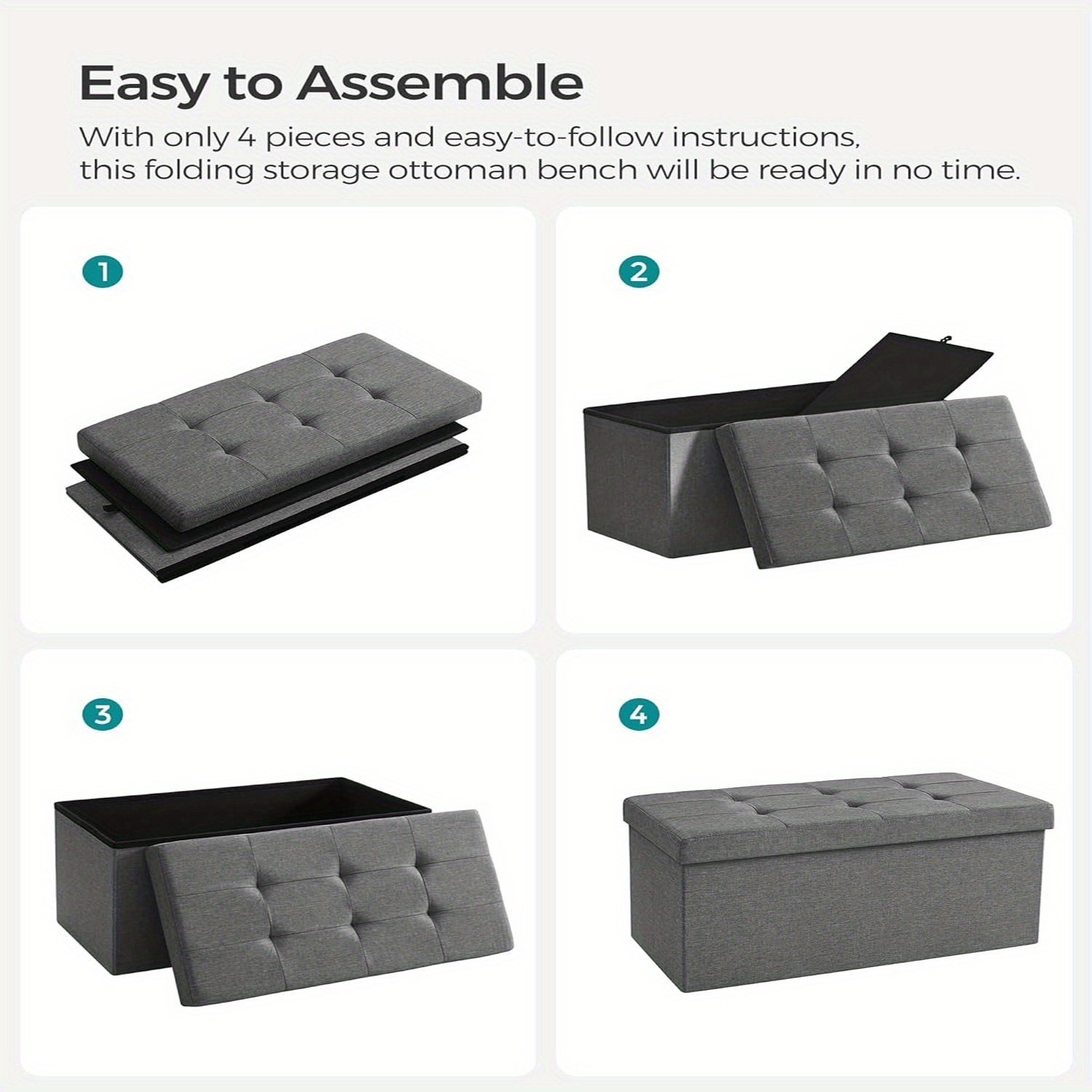 Easy to Assemble

With only 4 pieces and easy-to-follow instructions, this folding storage ottoman bench will be ready in no time.

1

2

3

4